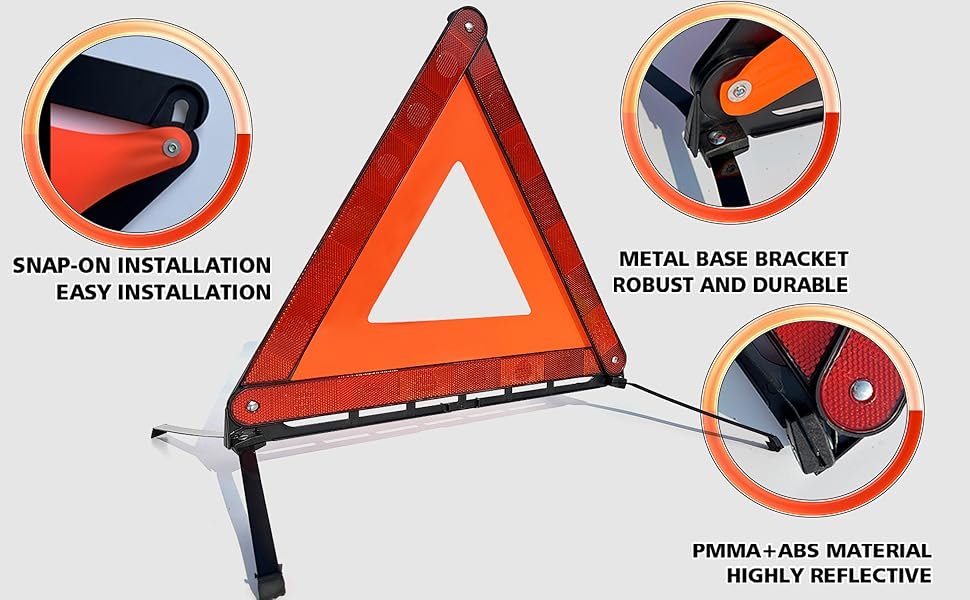 SNAP-ON INSTALLATION
EASY INSTALLATION

METAL BASE BRACKET
ROBUST AND DURABLE

PMMA+ABS MATERIAL
HIGHLY REFLECTIVE